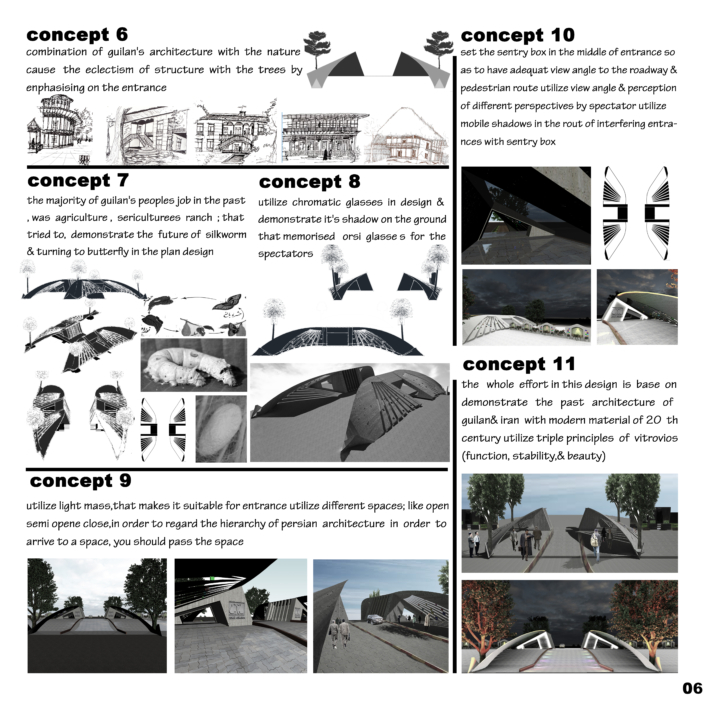 concept 6

combination of guilan's architecture with the nature cause the eclectism of structure with the trees by enphasising on the entrance

concept 7

the majority of guilan's peoples job in the past , was agriculture , sericulturees ranch ; that tried to, demonstrate the future of silkworm & turning to butterfly in the plan design

concept 8

utilize chromatic glasses in design & demonstrate it's shadow on the ground that memorised orsi glasse s for the spectators

concept 9

utilize light mass,that makes it suitable for entrance utilize different spaces; like open semi opene close,in order to regard the hierarchy of persian architecture in order to arrive to a space, you should pass the space

concept 10

set the sentry box in the middle of entrance so as to have adequat view angle to the roadway & pedestrian route utilize view angle & perception of different perspectives by spectator utilize mobile shadows in the rout of interfering entrances with sentry box

concept 11

the whole effort in this design is base on demonstrate the past architecture of guilan& iran with modern material of 20 th century utilize triple principles of vitrovios (function, stability,& beauty)

06