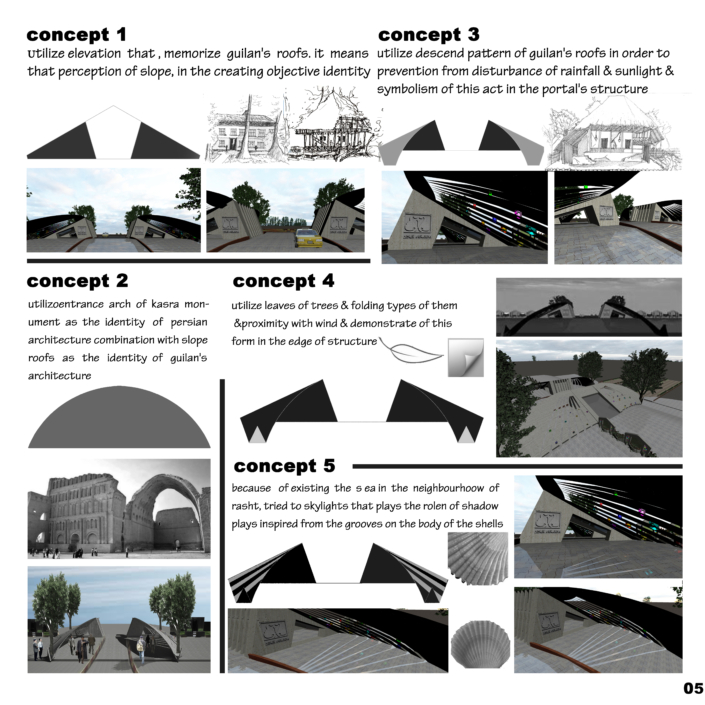 concept 1

utilize elevation that , memorize guilan's roofs. it means that perception of slope, in the creating objective identity

concept 3

utilize descend pattern of guilan's roofs in order to prevention from disturbance of rainfall & sunlight & symbolism of this act in the portal's structure

concept 2

utilizoentrance arch of kasra monument as the identity of persian architecture combination with slope roofs as the identity of guilan's architecture

concept 4

utilize leaves of trees & folding types of them &proximity with wind & demonstrate of this form in the edge of structure

concept 5

because of existing the s ea in the neighbourhoow of rasht, tried to skylights that plays the rolen of shadow plays inspired from the grooves on the body of the shells

05